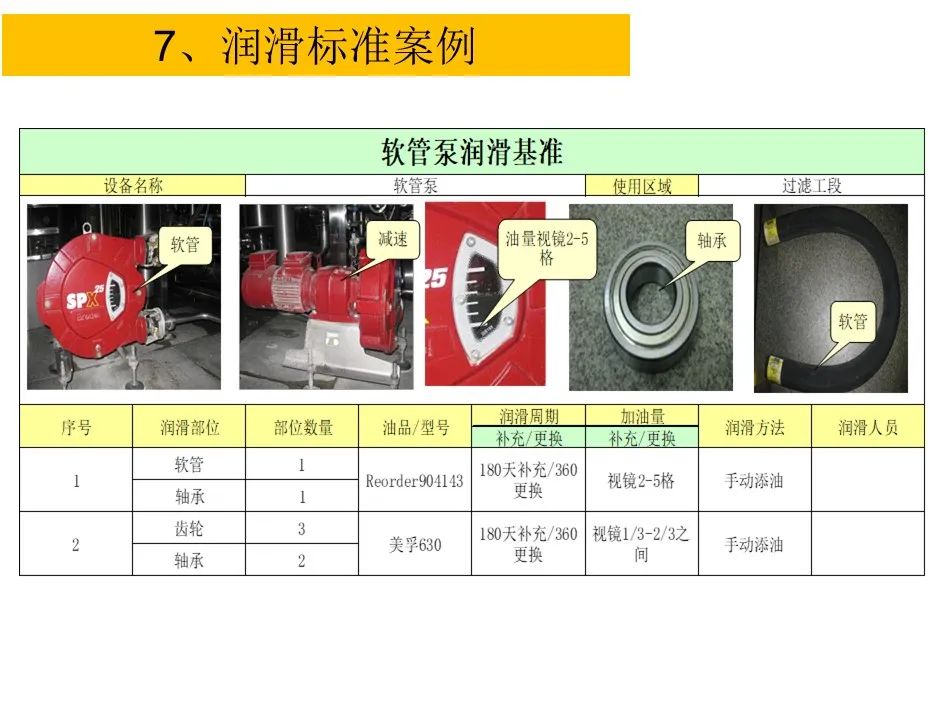 7、润滑标准案例

软管泵润滑基准

| 设备名称 | 软管泵 | 使用区域 | 过滤工段 |
|---|---|---|---|

软管 SPX 25 减速 25 油量视镜2-5格 轴承 软管

| 序号 | 润滑部位 | 部位数量 | 油品/型号 | 润滑周期 补充/更换 | 加油量 补充/更换 | 润滑方法 | 润滑人员 |
|---|---|---|---|---|---|---|---|
| 1 | 软管 | 1 | Reorder904143 | 180天补充/360更换 | 视镜2-5格 | 手动添油 | |
| | 轴承 | 1 | | | | | |
| 2 | 齿轮 | 3 | 美孚630 | 180天补充/360更换 | 视镜1/3-2/3之间 | 手动添油 | |
| | 轴承 | 2 | | | | | |